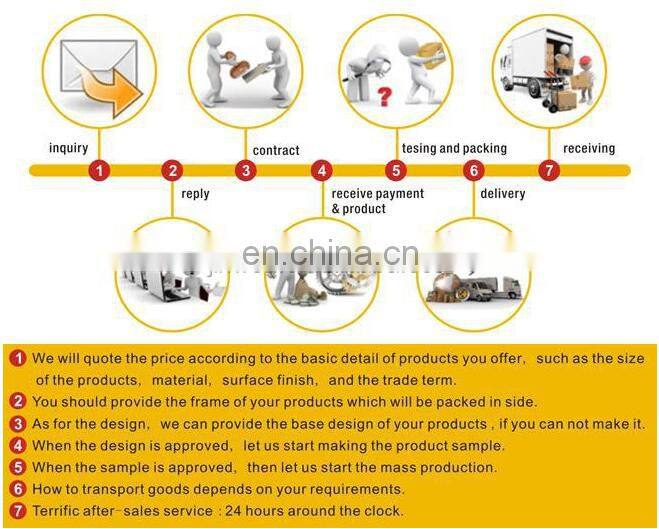 inquiry
contract
tesing and packing
receiving
1
2
3
4
5
6
7
reply
receive payment & product
delivery
en.china.cn

1 We will quote the price according to the basic detail of products you offer, such as the size of the products, material, surface finish, and the trade term.
2 You should provide the frame of your products which will be packed in side.
3 As for the design, we can provide the base design of your products , if you can not make it.
4 When the design is approved, let us start making the product sample.
5 When the sample is approved, then let us start the mass production.
6 How to transport goods depends on your requirements.
7 Terrific after-sales service : 24 hours around the clock.