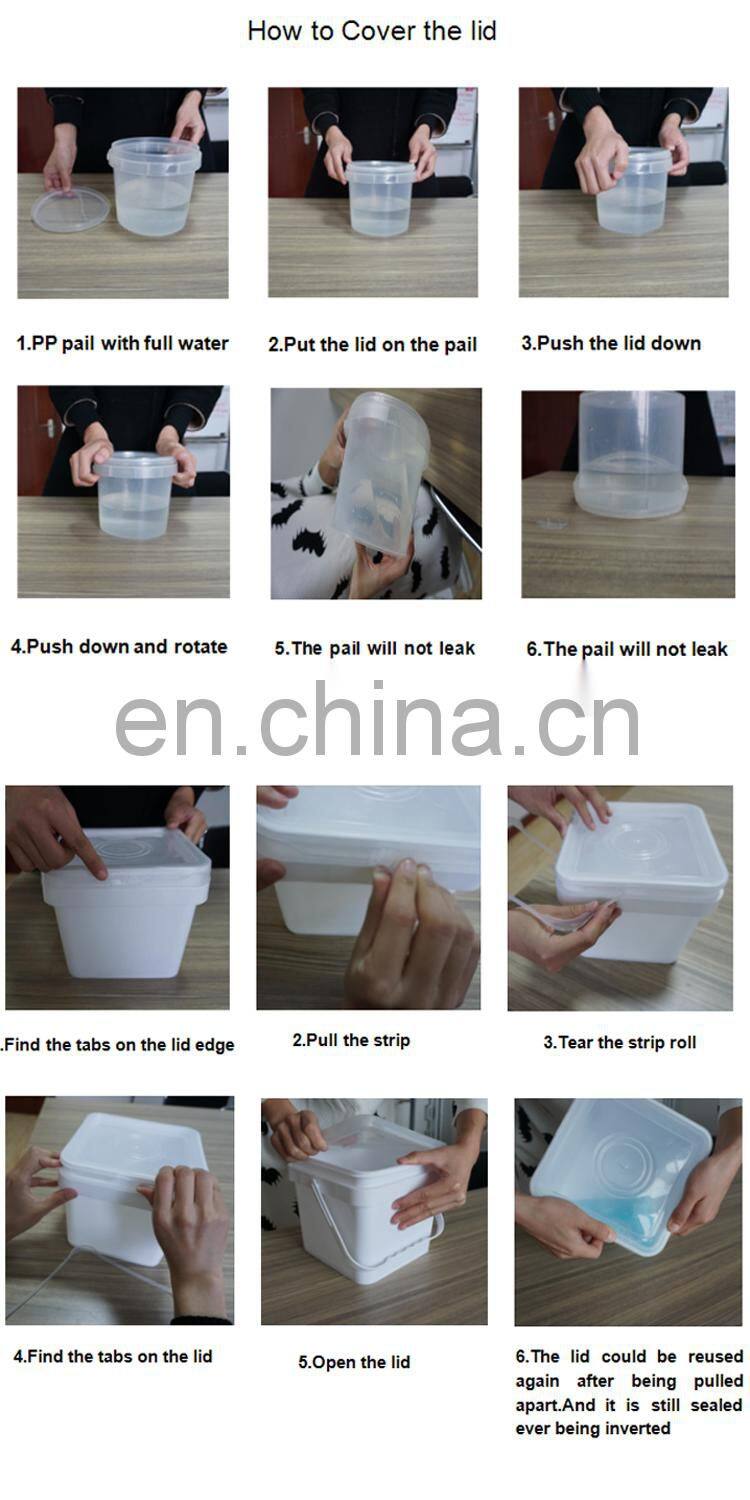 How to Cover the lid

1.PP pail with full water

2.Put the lid on the pail

3.Push the lid down

4.Push down and rotate

5.The pail will not leak

6.The pail will not leak

en.china.cn

.Find the tabs on the lid edge

2.Pull the strip

3.Tear the strip roll

4.Find the tabs on the lid

5.Open the lid

6.The lid could be reused again after being pulled apart.And it is still sealed ever being inverted