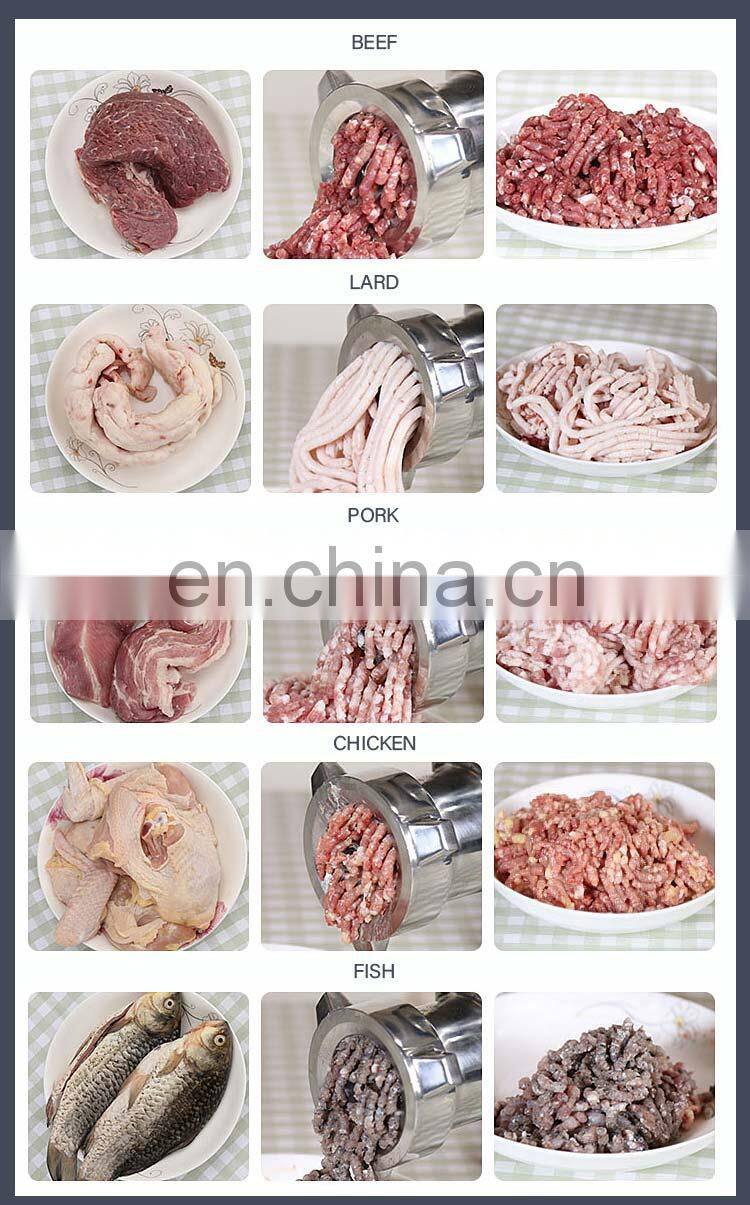 BEEF

LARD

PORK

en.china.cn

CHICKEN

FISH