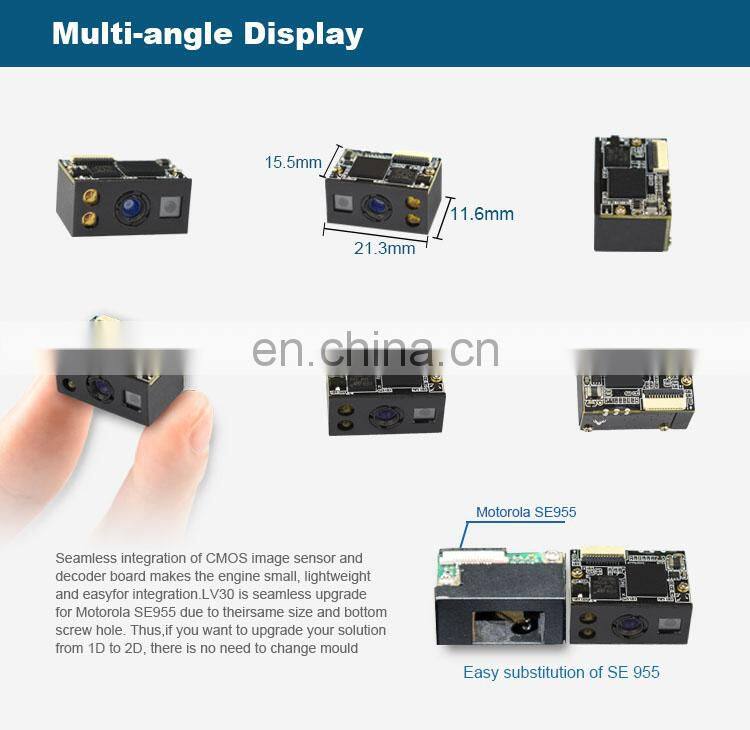 Multi-angle Display

15.5mm

11.6mm

21.3mm

en.china.cn

Motorola SE955

Seamless integration of CMOS image sensor and decoder board makes the engine small, lightweight and easyfor integration.LV30 is seamless upgrade for Motorola SE955 due to theirsame size and bottom screw hole. Thus,if you want to upgrade your solution from 1D to 2D, there is no need to change mould

Easy substitution of SE 955