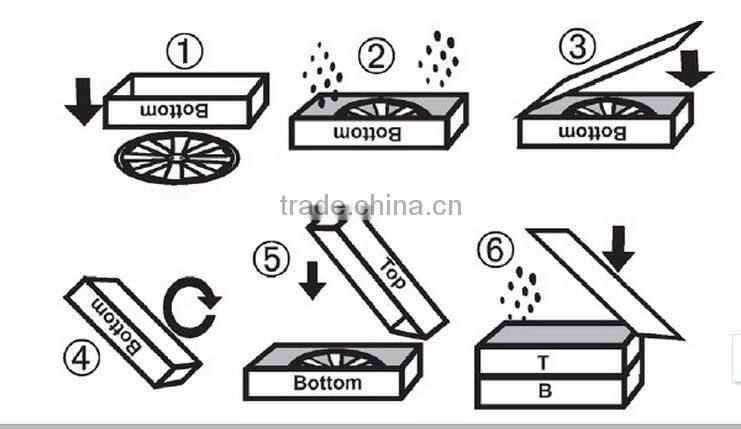 ①
Bottom
②
Bottom
③
Bottom
trade.china.cn
④
Bottom
⑤
Top
Bottom
⑥
T
B