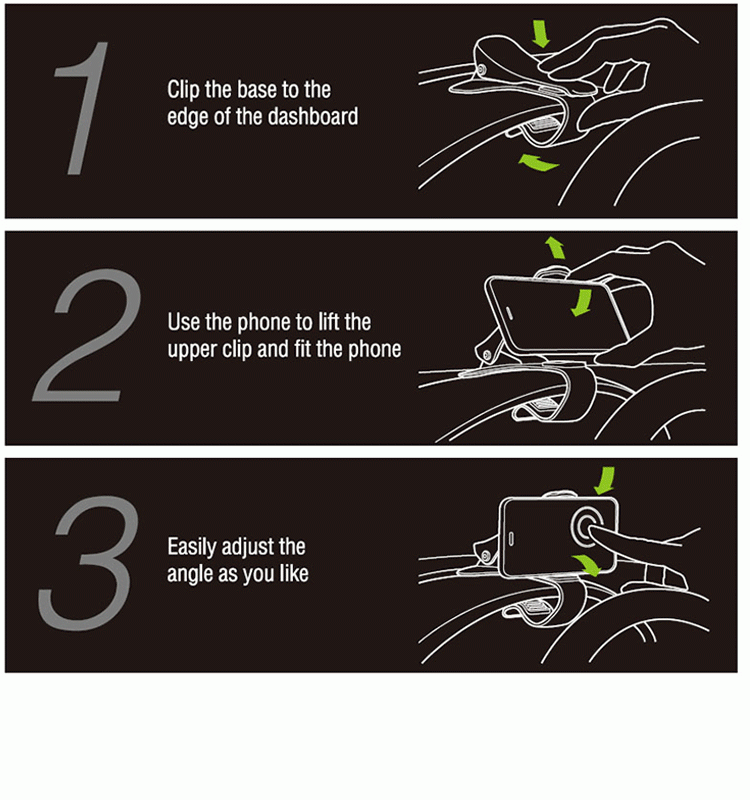 1

Clip the base to the edge of the dashboard

2

Use the phone to lift the upper clip and fit the phone

3

Easily adjust the angle as you like