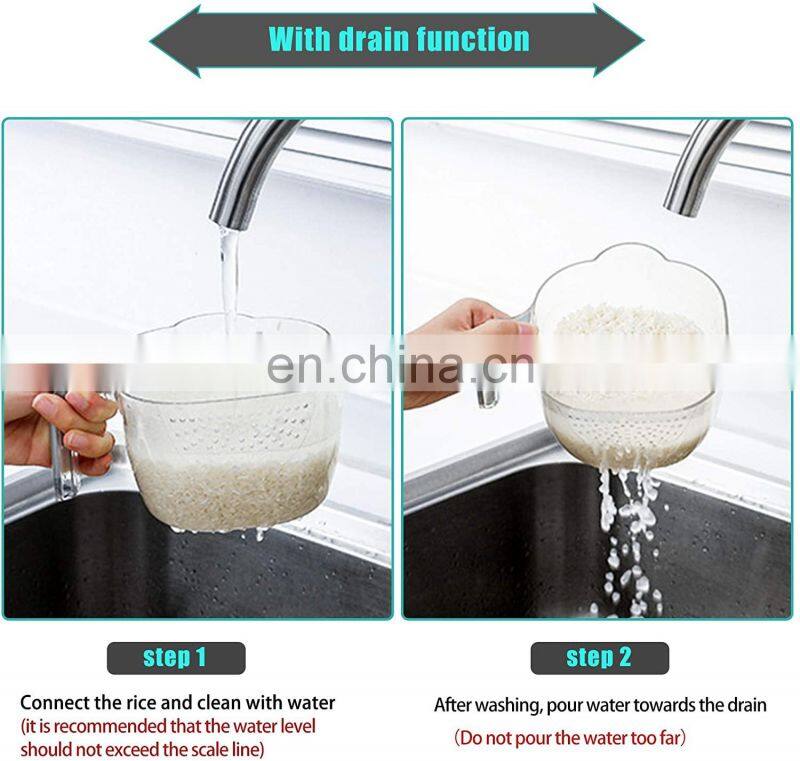 With drain function

en.china.cn

step 1

Connect the rice and clean with water
(it is recommended that the water level should not exceed the scale line)

step 2

After washing, pour water towards the drain
（Do not pour the water too far）