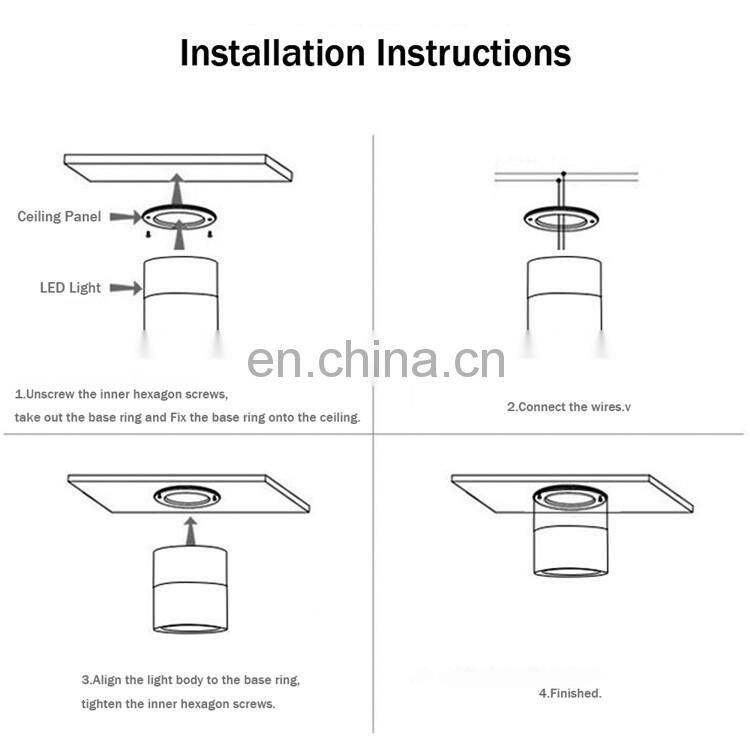 Installation Instructions

Ceiling Panel

LED Light

en.china.cn

1.Unscrew the inner hexagon screws,
take out the base ring and Fix the base ring onto the ceiling.

2.Connect the wires.v

3.Align the light body to the base ring,
tighten the inner hexagon screws.

4.Finished.