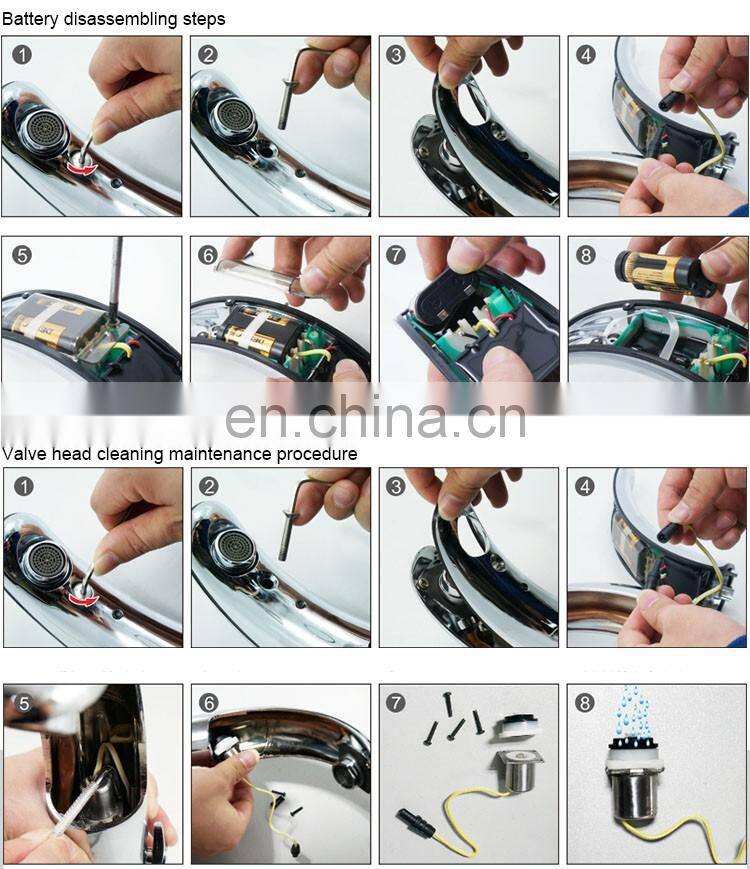 Battery disassembling steps

1 2 3 4

5 6 7 8

en.china.cn

Valve head cleaning maintenance procedure

1 2 3 4

5 6 7 8