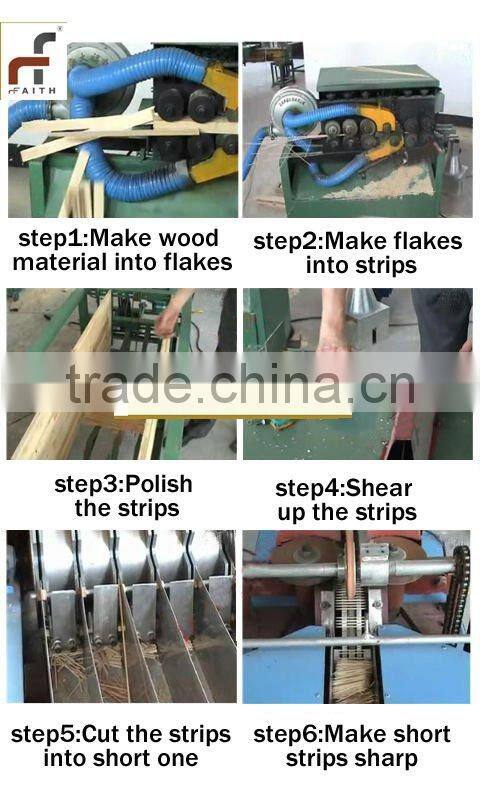 FAITH

step1:Make wood material into flakes

step2:Make flakes into strips

trade.china.cn

step3:Polish the strips

step4:Shear up the strips

step5:Cut the strips into short one

step6:Make short strips sharp