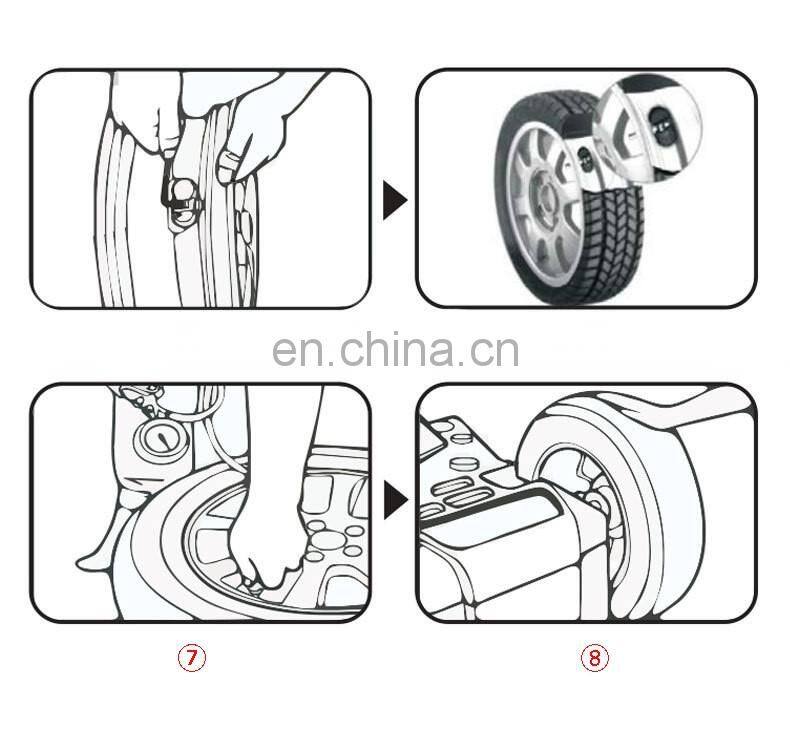 en.china.cn

⑦

⑧