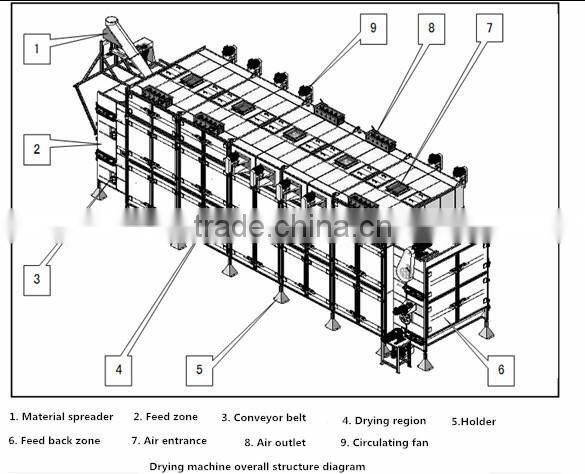 1

9

8

7

2

trade.china.cn

3

4

5

6

1. Material spreader 2. Feed zone 3. Conveyor belt 4. Drying region 5.Holder

6. Feed back zone 7. Air entrance 8. Air outlet 9. Circulating fan

Drying machine overall structure diagram