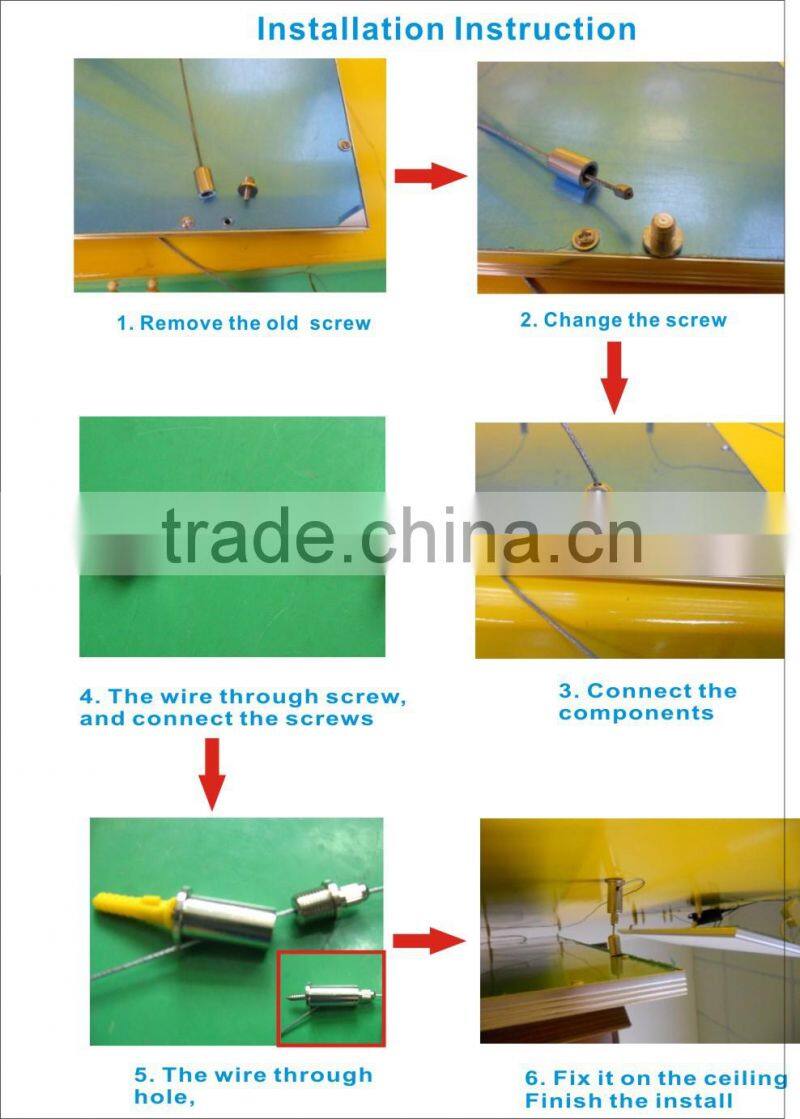 Installation Instruction

1. Remove the old screw

2. Change the screw

trade.china.cn

4. The wire through screw, and connect the screws

3. Connect the components

5. The wire through hole,

6. Fix it on the ceiling Finish the install