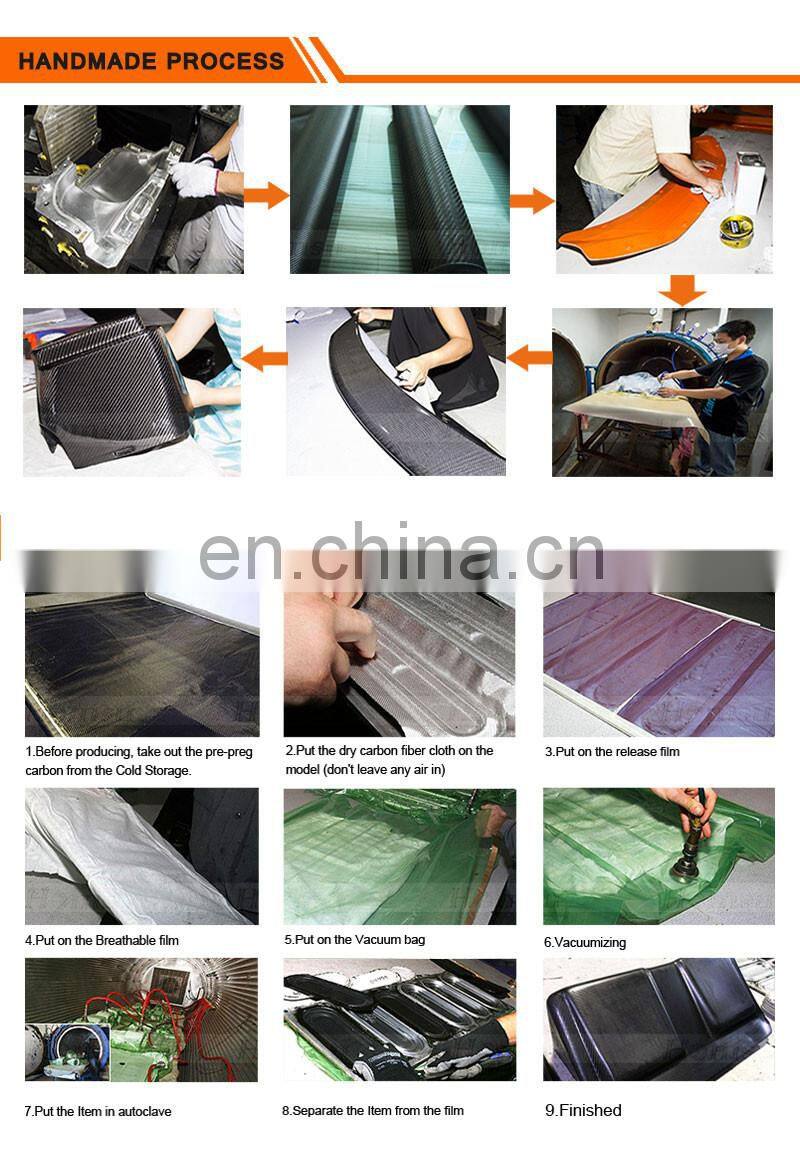 HANDMADE PROCESS

en.china.cn

1.Before producing, take out the pre-preg carbon from the Cold Storage.

2.Put the dry carbon fiber cloth on the model (don't leave any air in)

3.Put on the release film

4.Put on the Breathable film

5.Put on the Vacuum bag

6.Vacuumizing

7.Put the Item in autoclave

8.Separate the Item from the film

9.Finished