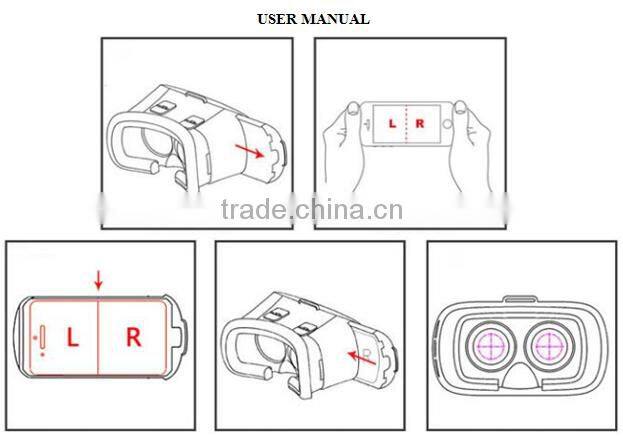 USER MANUAL

L R

trade.china.cn

L R

R