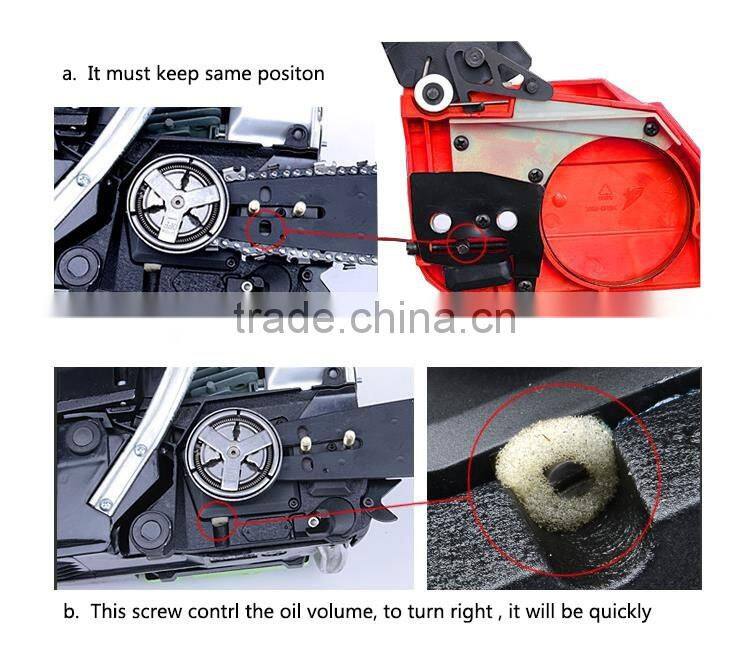 a. It must keep same positon

trade.china.cn

b. This screw contrl the oil volume, to turn right , it will be quickly