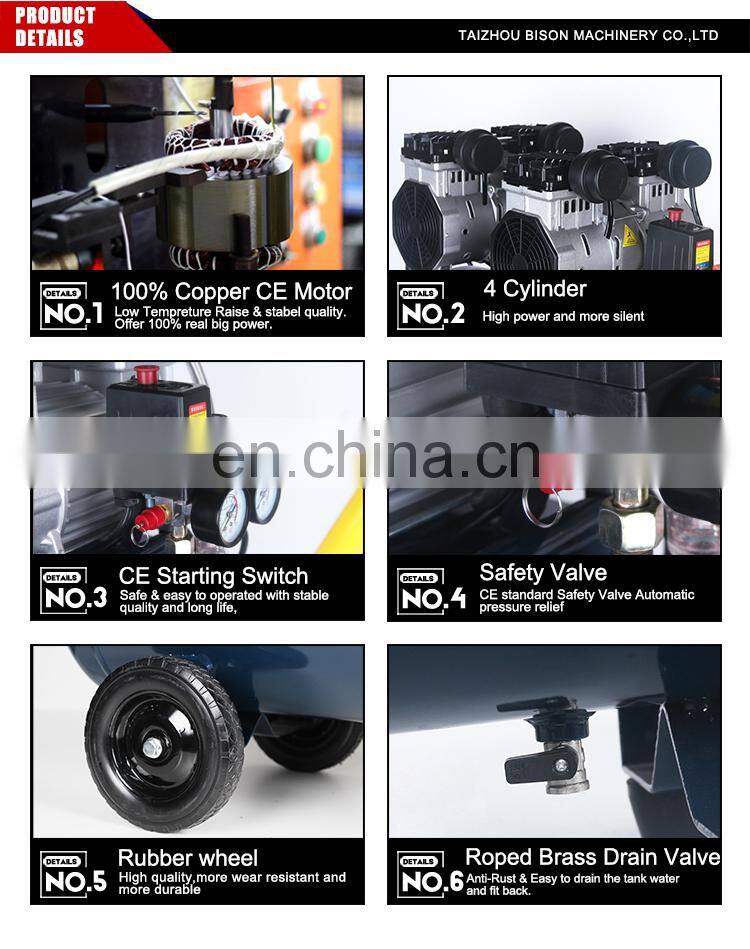 PRODUCT DETAILS

TAIZHOU BISON MACHINERY CO.,LTD

DETAILS NO.1 100% Copper CE Motor
Low Tempreture Raise & stabel quality. Offer 100% real big power.

DETAILS NO.2 4 Cylinder
High power and more silent

en.china.cn

DETAILS NO.3 CE Starting Switch
Safe & easy to operated with stable quality and long life,

DETAILS NO.4 Safety Valve
CE standard Safety Valve Automatic pressure relief

DETAILS NO.5 Rubber wheel
High quality,more wear resistant and more durable

DETAILS NO.6 Roped Brass Drain Valve
Anti-Rust & Easy to drain the tank water and fit back.