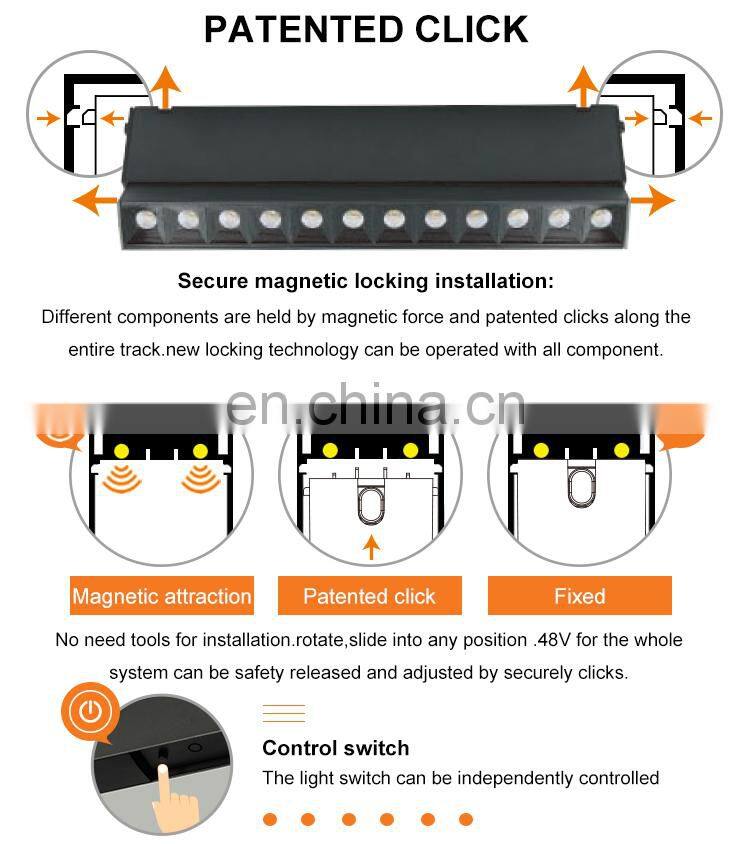 PATENTED CLICK

Secure magnetic locking installation:

Different components are held by magnetic force and patented clicks along the entire track.new locking technology can be operated with all component.

en.china.cn

Magnetic attraction

Patented click

Fixed

No need tools for installation.rotate,slide into any position .48V for the whole system can be safety released and adjusted by securely clicks.

Control switch

The light switch can be independently controlled