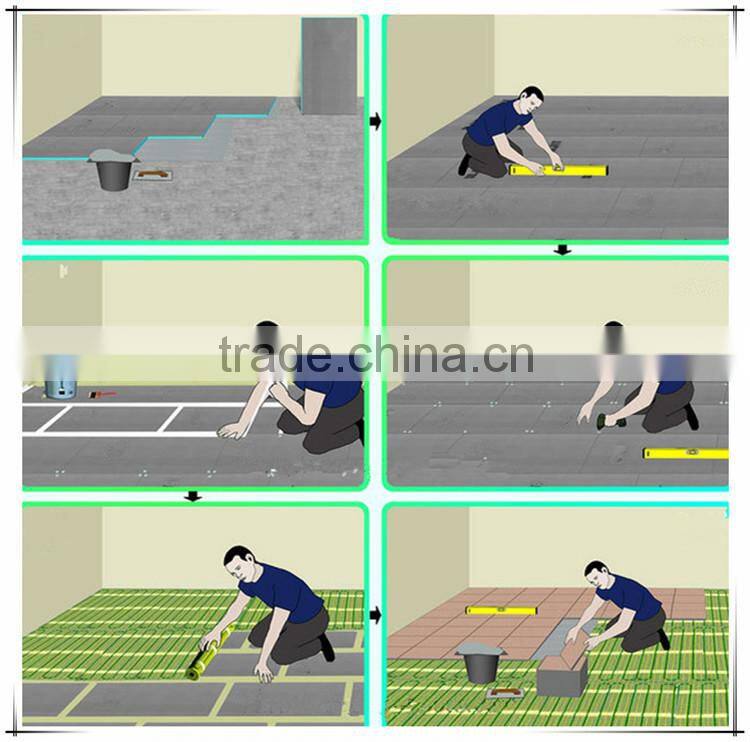 trade.china.cn