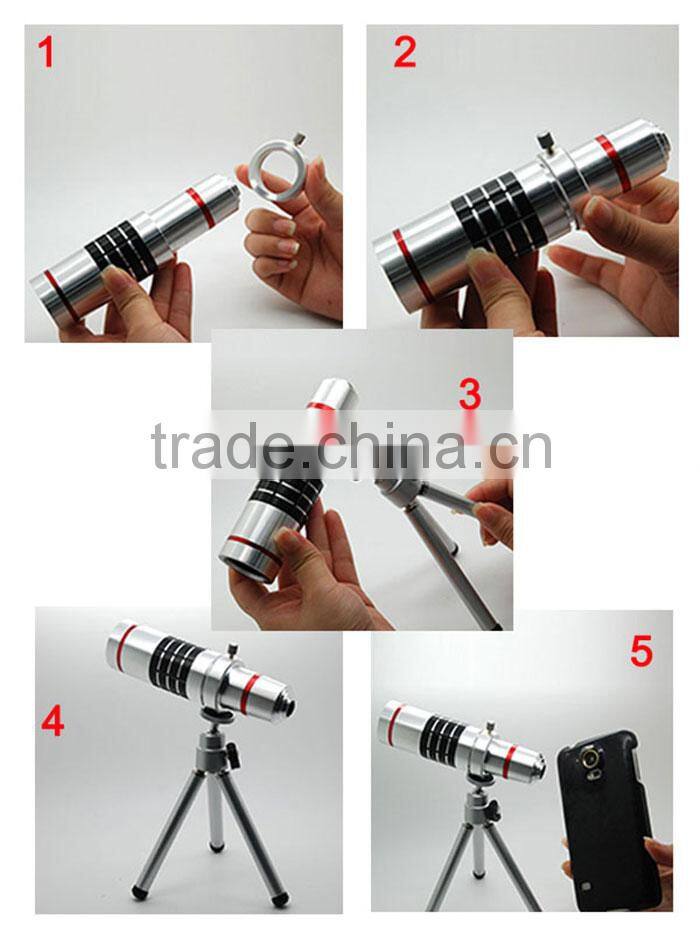 1

2

3

trade.china.cn

4

5