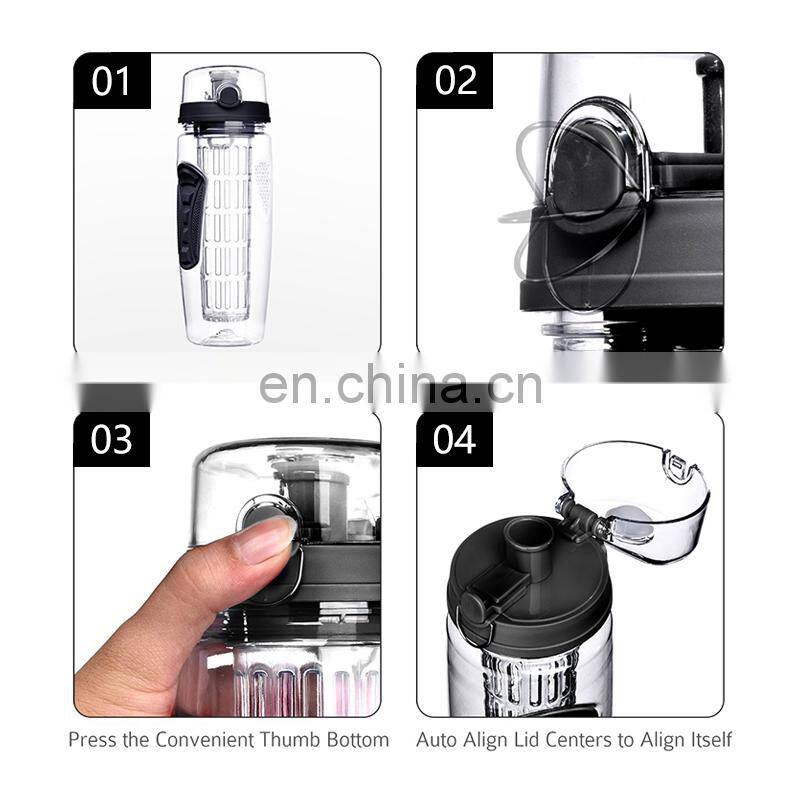 01

02

en.china.cn

03

04

Press the Convenient Thumb Bottom

Auto Align Lid Centers to Align Itself