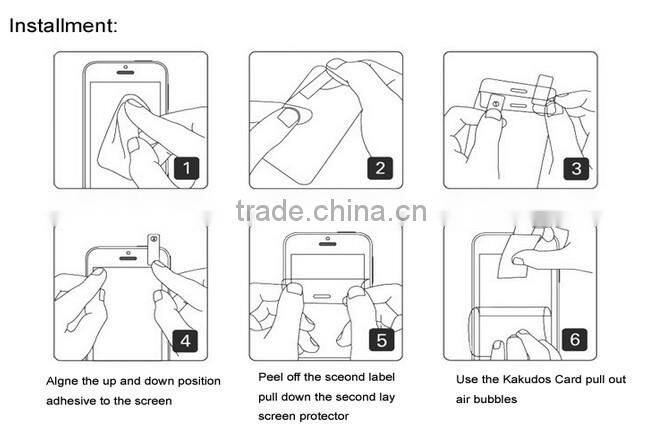 Installment:

1

2

3

trade.china.cn

4

5

6

Algne the up and down position adhesive to the screen

Peel off the sceond label pull down the second lay screen protector

Use the Kakudos Card pull out air bubbles