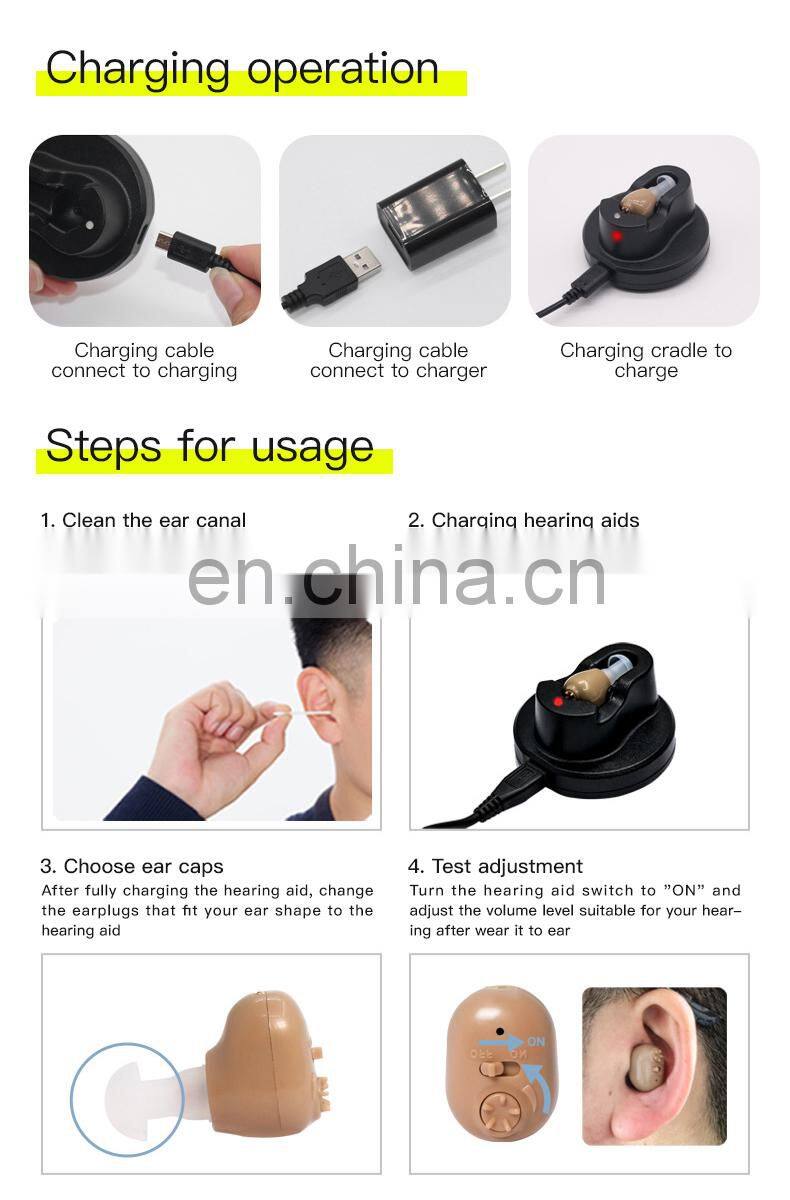 Charging operation

Charging cable connect to charging

Charging cable connect to charger

Charging cradle to charge

Steps for usage

1. Clean the ear canal

2. Charging hearing aids

en.china.cn

3. Choose ear caps
After fully charging the hearing aid, change the earplugs that fit your ear shape to the hearing aid

4. Test adjustment
Turn the hearing aid switch to "ON" and adjust the volume level suitable for your hearing after wear it to ear

ON
OFF ON