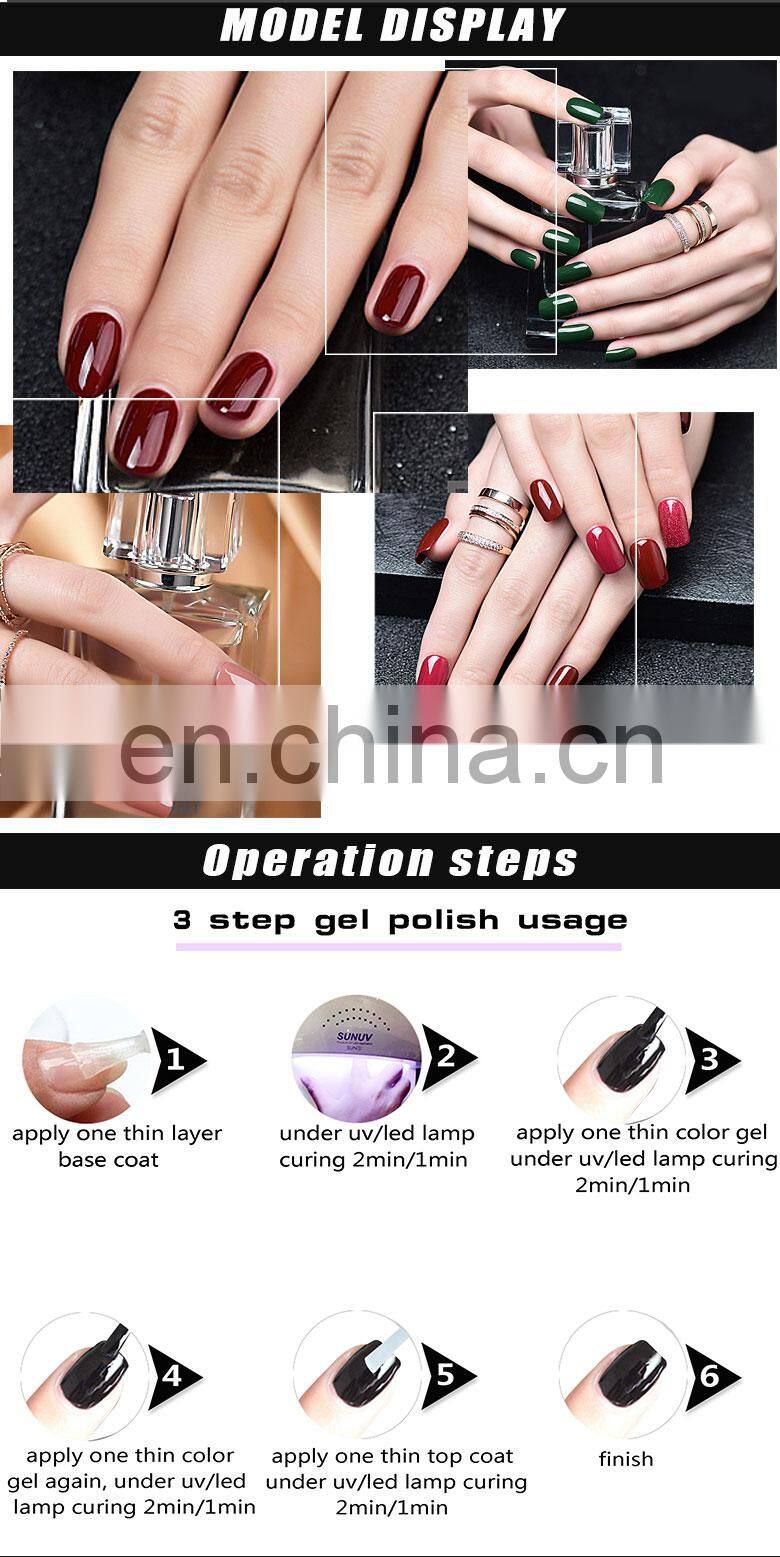 MODEL DISPLAY

en.china.cn

Operation steps

3 step gel polish usage

SUNUV

1
apply one thin layer base coat

2
under uv/led lamp curing 2min/1min

3
apply one thin color gel under uv/led lamp curing 2min/1min

4
apply one thin color gel again, under uv/led lamp curing 2min/1min

5
apply one thin top coat under uv/led lamp curing 2min/1min

6
finish