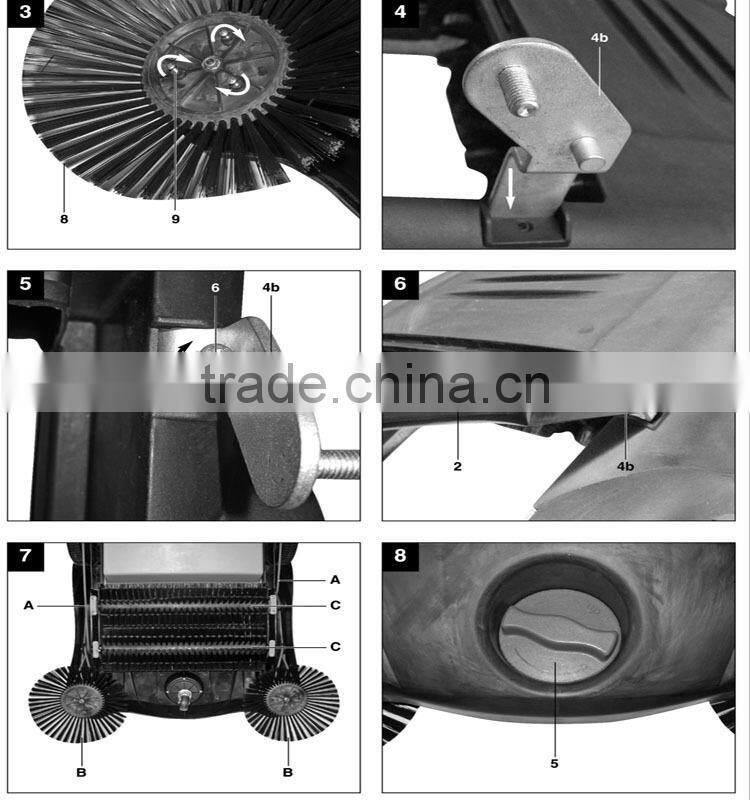 3

8

9

4

4b

5

6

4b

6

2

4b

trade.china.cn

7

A

A

C

C

B

B

8

5