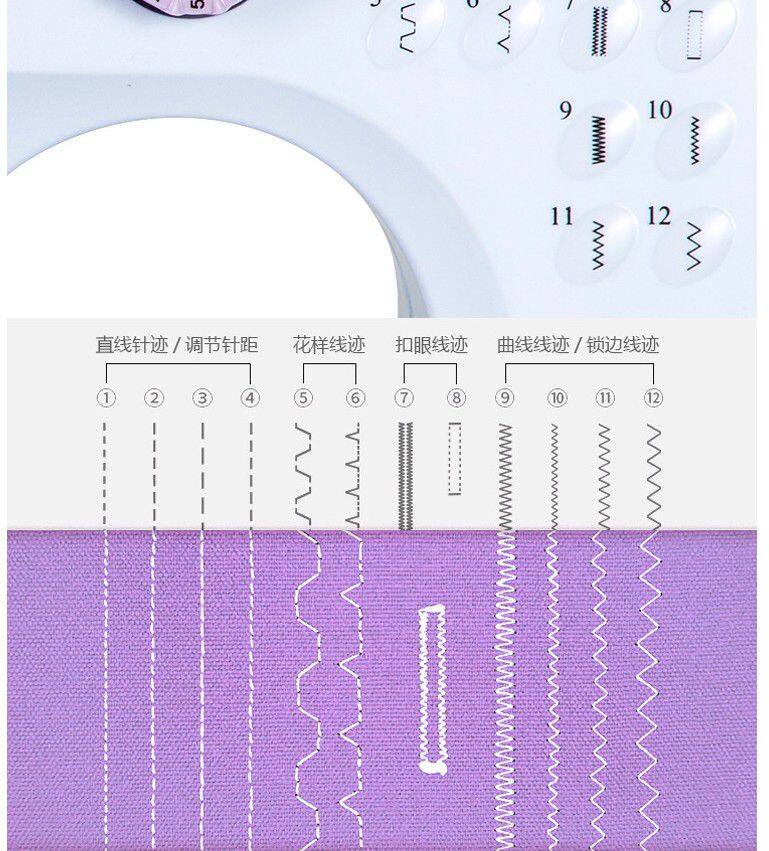 5 6 7 8

9 10

11 12

直线针迹 / 调节针距 花样线迹 扣眼线迹 曲线线迹 / 锁边线迹

① ② ③ ④ ⑤ ⑥ ⑦ ⑧ ⑨ ⑩ ⑪ ⑫