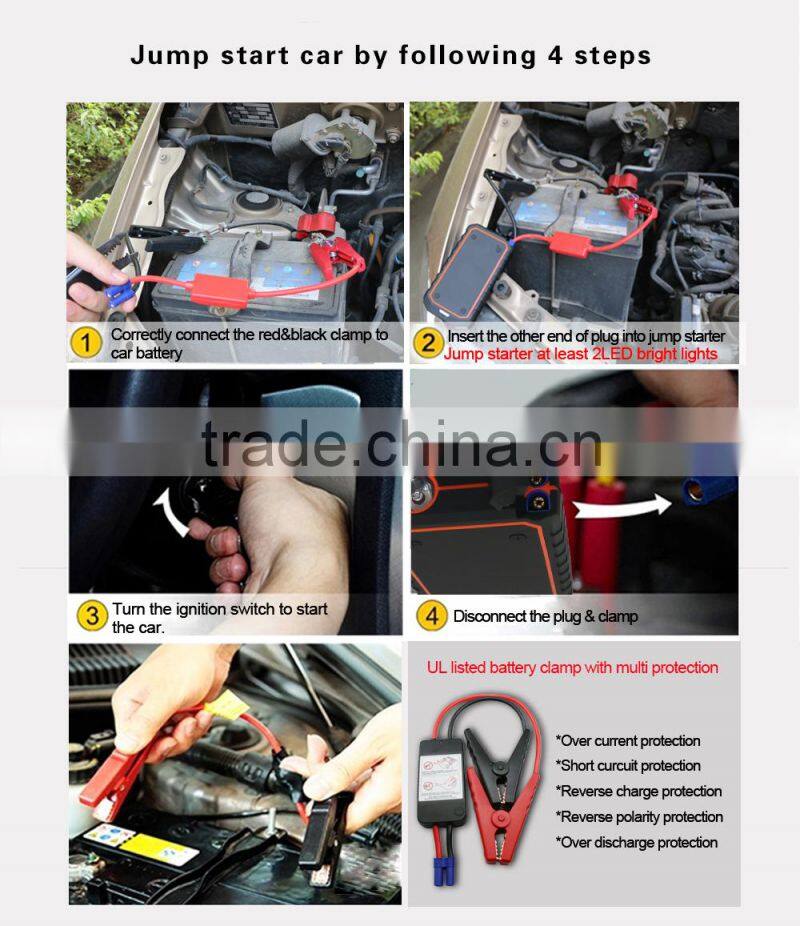 Jump start car by following 4 steps

1 Correctly connect the red&black clamp to car battery

2 Insert the other end of plug into jump starter
Jump starter at least 2LED bright lights

trade.china.cn

3 Turn the ignition switch to start the car.

4 Disconnect the plug & clamp

UL listed battery clamp with multi protection

*Over current protection
*Short curcuit protection
*Reverse charge protection
*Reverse polarity protection
*Over discharge protection