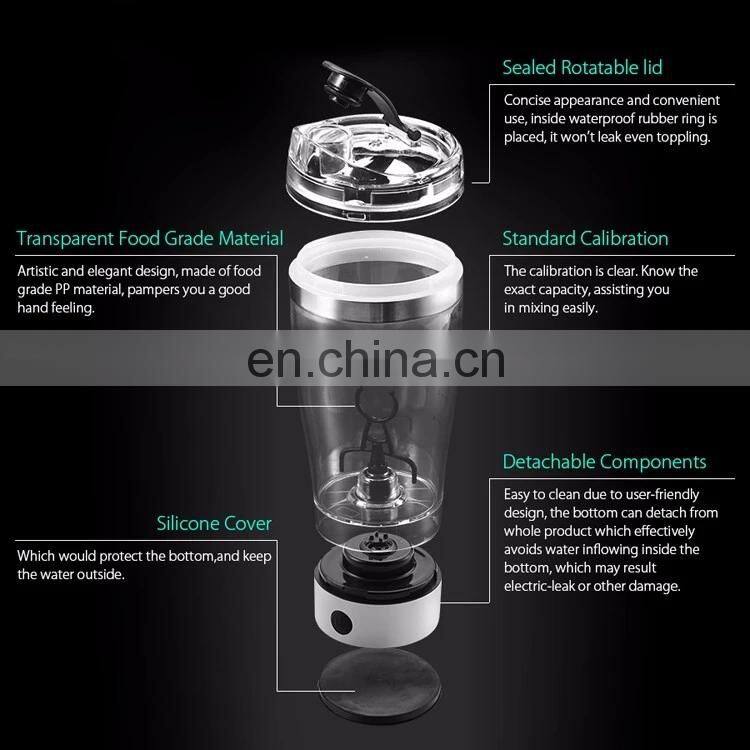 Sealed Rotatable lid

Concise appearance and convenient use, inside waterproof rubber ring is placed, it won't leak even toppling.

Transparent Food Grade Material

Artistic and elegant design, made of food grade PP material, pampers you a good hand feeling.

Standard Calibration

The calibration is clear. Know the exact capacity, assisting you in mixing easily.

en.china.cn

Detachable Components

Easy to clean due to user-friendly design, the bottom can detach from whole product which effectively avoids water inflowing inside the bottom, which may result electric-leak or other damage.

Silicone Cover

Which would protect the bottom,and keep the water outside.