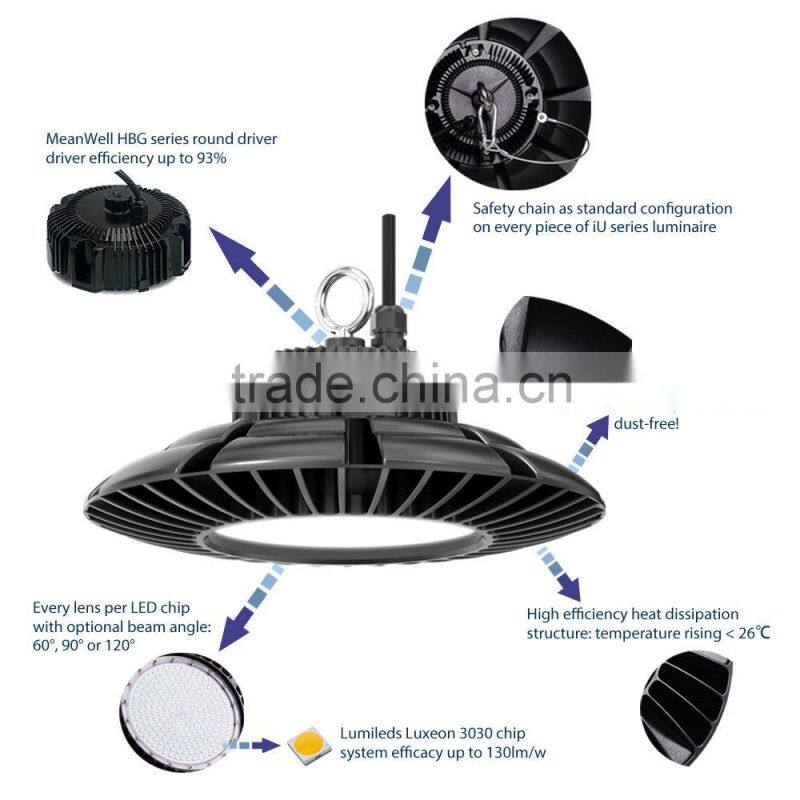 MeanWell HBG series round driver driver efficiency up to 93%

Safety chain as standard configuration on every piece of iU series luminaire

trade.china.cn

dust-free!

Every lens per LED chip with optional beam angle: 60°, 90° or 120°

High efficiency heat dissipation structure: temperature rising < 26℃

Lumileds Luxeon 3030 chip system efficacy up to 130lm/w