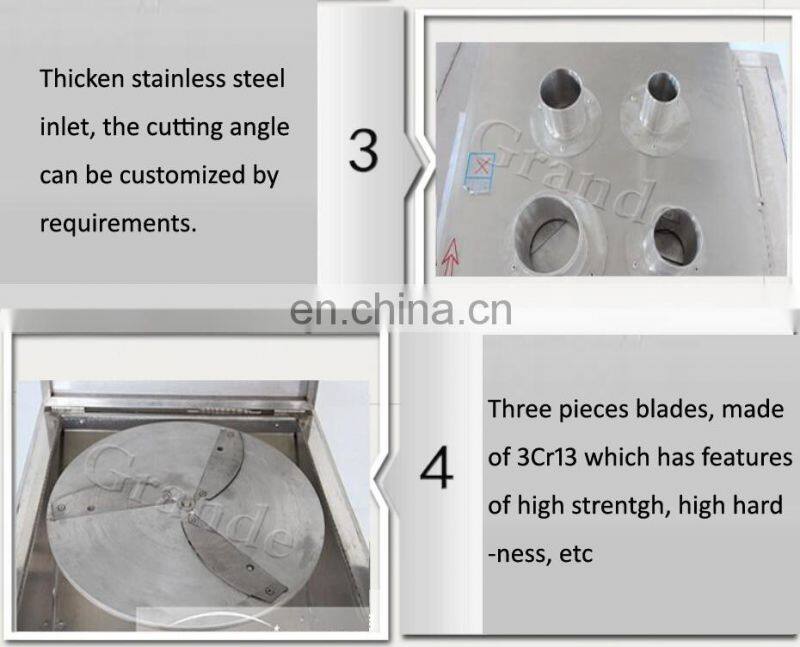 Thicken stainless steel inlet, the cutting angle can be customized by requirements.

3

Grande

en.china.cn

Grande

4

Three pieces blades, made of 3Cr13 which has features of high strentgh, high hard -ness, etc