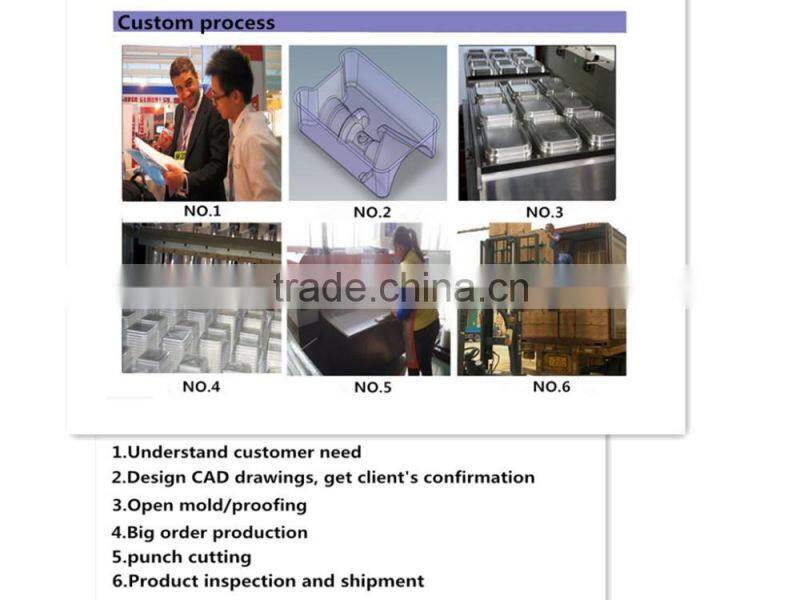 Custom process

NO.1

NO.2

NO.3

trade.china.cn

NO.4

NO.5

NO.6

1.Understand customer need
2.Design CAD drawings, get client's confirmation
3.Open mold/proofing
4.Big order production
5.punch cutting
6.Product inspection and shipment