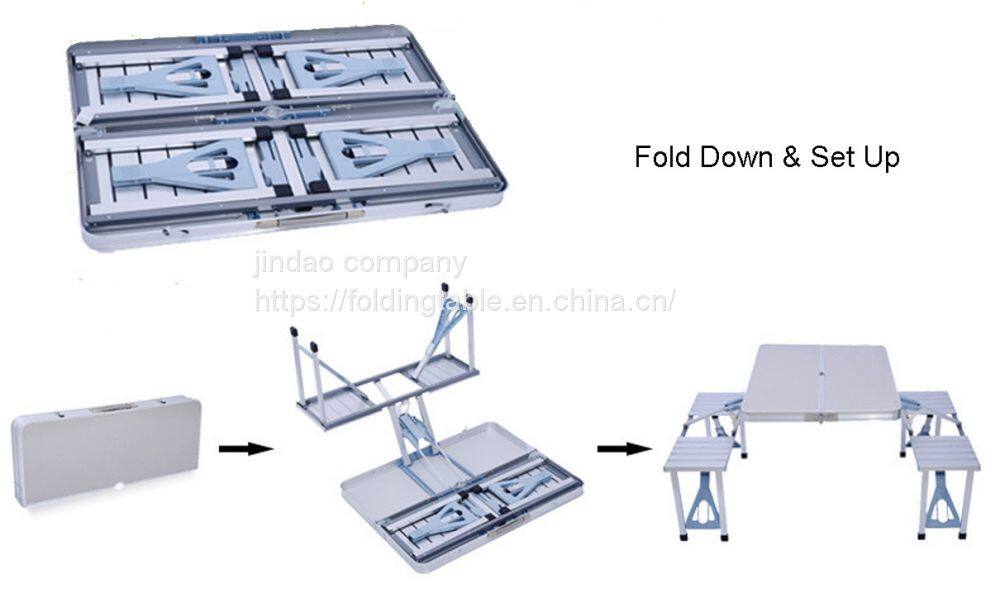 Fold Down & Set Up

jindao company
https://foldingtable.en.china.cn/