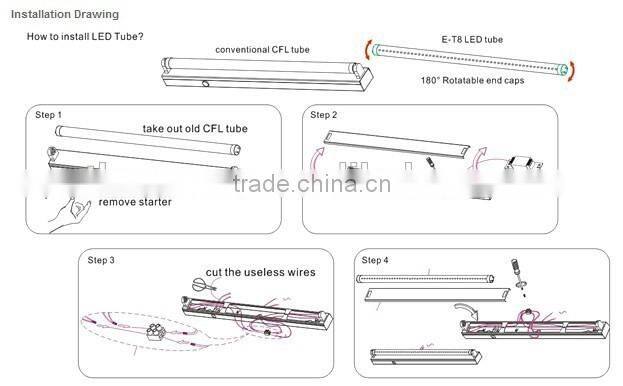 Installation Drawing

How to install LED Tube?

conventional CFL tube

E-T8 LED tube

180° Rotatable end caps

Step 1

take out old CFL tube

remove starter

Step 2

trade.china.cn

Step 3

cut the useless wires

Step 4