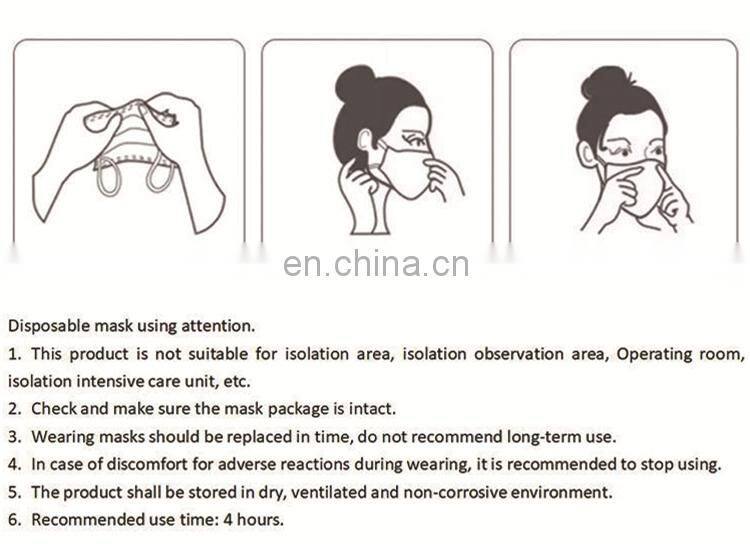 en.china.cn

Disposable mask using attention.

1. This product is not suitable for isolation area, isolation observation area, Operating room, isolation intensive care unit, etc.

2. Check and make sure the mask package is intact.

3. Wearing masks should be replaced in time, do not recommend long-term use.

4. In case of discomfort for adverse reactions during wearing, it is recommended to stop using.

5. The product shall be stored in dry, ventilated and non-corrosive environment.

6. Recommended use time: 4 hours.