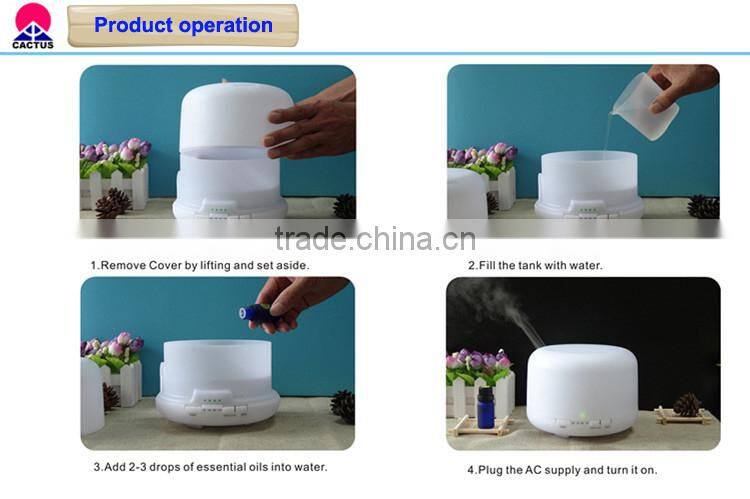 CACTUS

Product operation

trade.china.cn

1.Remove Cover by lifting and set aside.

2.Fill the tank with water.

3.Add 2-3 drops of essential oils into water.

4.Plug the AC supply and turn it on.