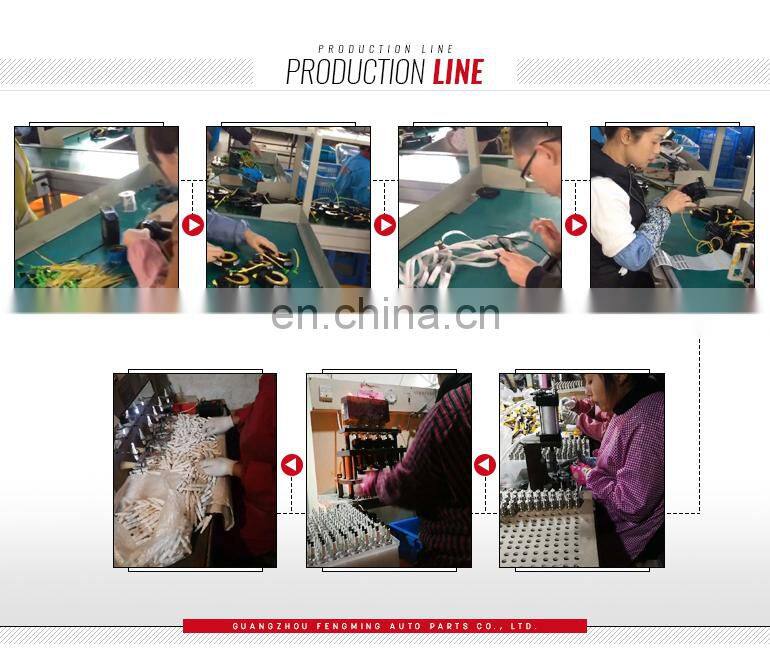 PRODUCTION LINE
PRODUCTION LINE

en.china.cn

GUANGZHOU FENGMING AUTO PARTS CO., LTD.