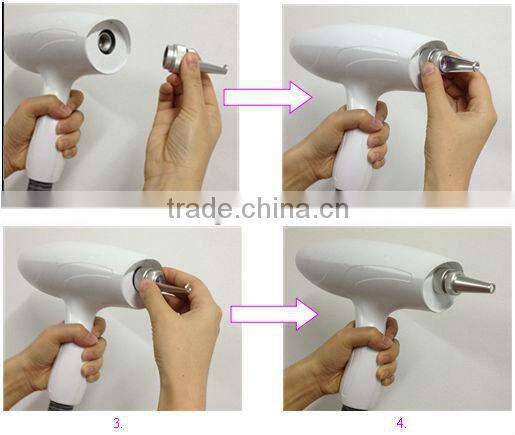 trade.china.cn

3.

4.