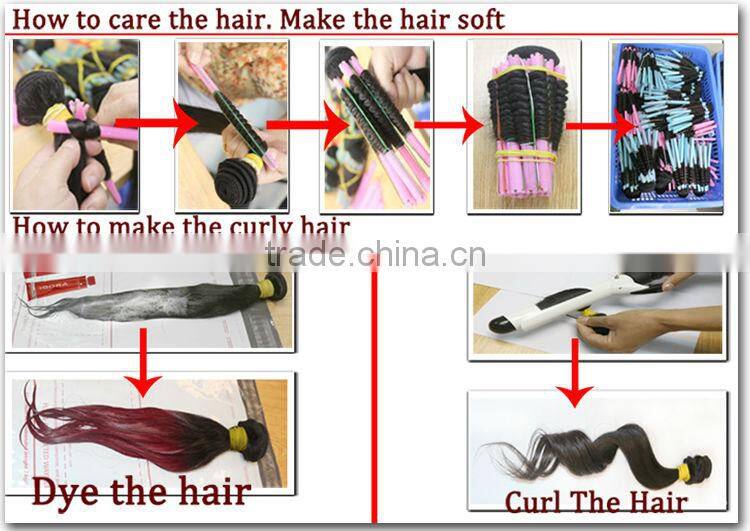 How to care the hair. Make the hair soft

How to make the curly hair

trade.china.cn

IGORA

Dye the hair

Curl The Hair