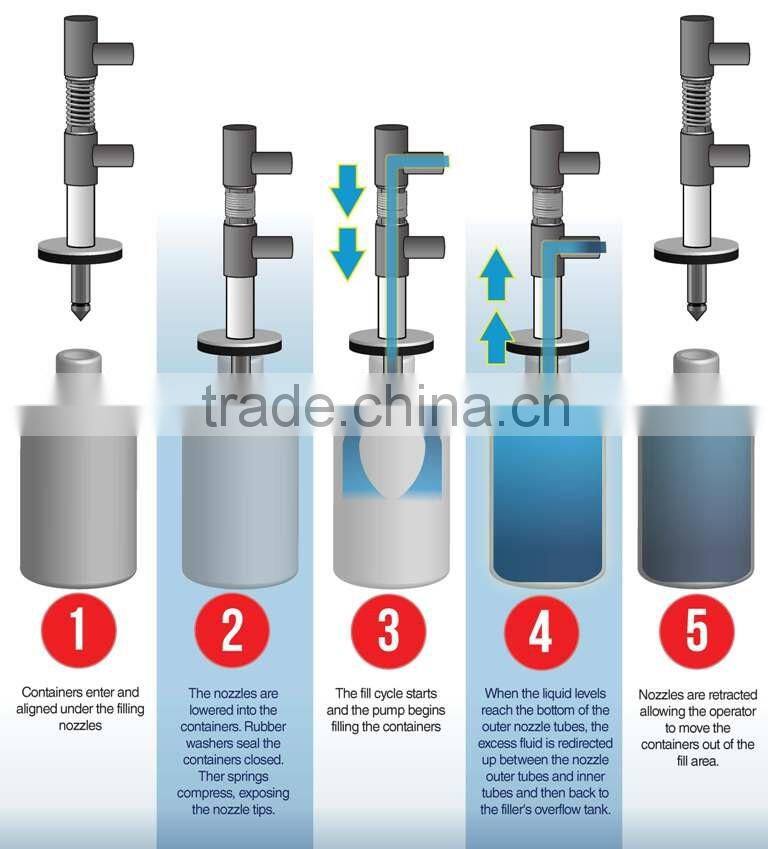 trade.china.cn

1

Containers enter and aligned under the filling nozzles

2

The nozzles are lowered into the containers. Rubber washers seal the containers closed. Ther springs compress, exposing the nozzle tips.

3

The fill cycle starts and the pump begins filling the containers

4

When the liquid levels reach the bottom of the outer nozzle tubes, the excess fluid is redirected up between the nozzle outer tubes and inner tubes and then back to the filler's overflow tank.

5

Nozzles are retracted allowing the operator to move the containers out of the fill area.