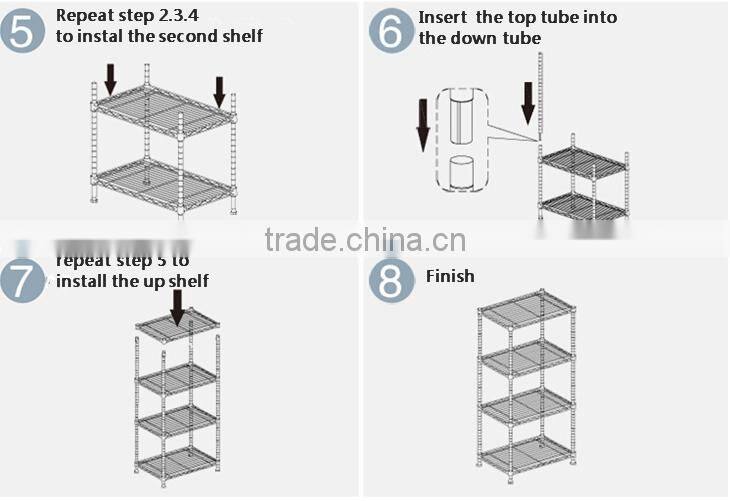 5 Repeat step 2.3.4 to instal the second shelf

6 Insert the top tube into the down tube

trade.china.cn

7 repeat step 5 to install the up shelf

8 Finish