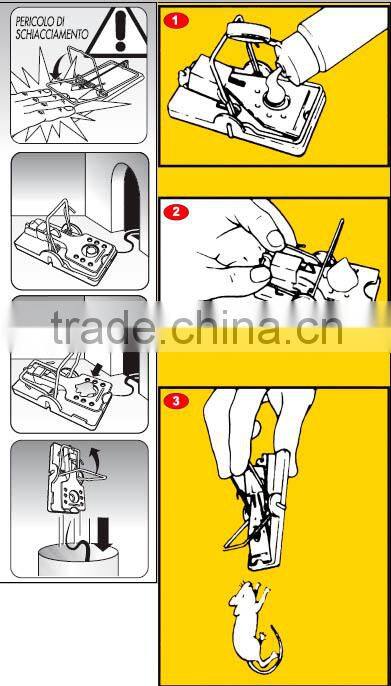 PERICOLO DI SCHIACCIAMENTO

1

2

trade.china.cn

3