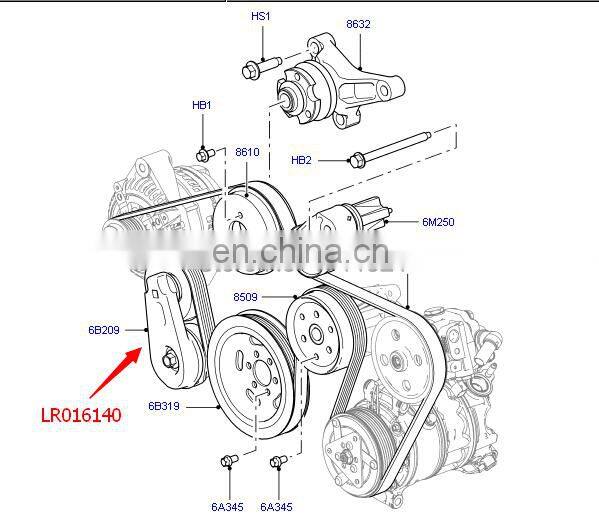 HS1
8632
HB1
8610
HB2
6M250
en.china.cn
8509
6B209
LR016140
6B319
6A345
6A345