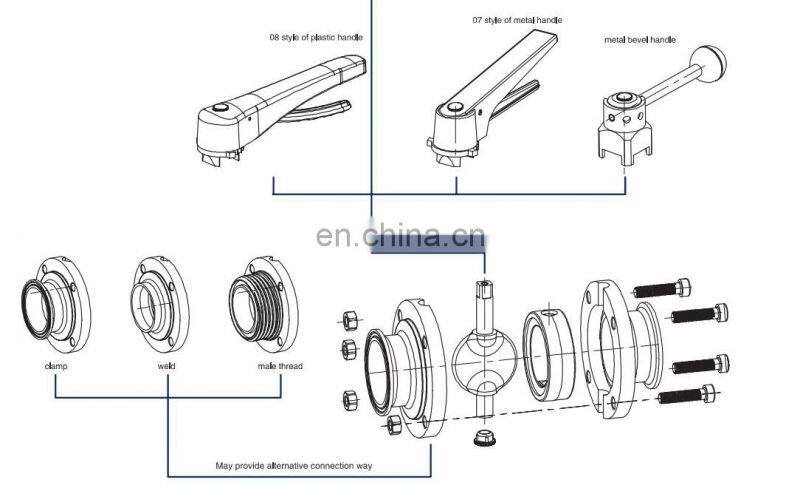 08 style of plastic handle

07 style of metal handle

metal bevel handle

en.china.cn

clamp

weld

male thread

May provide alternative connection way