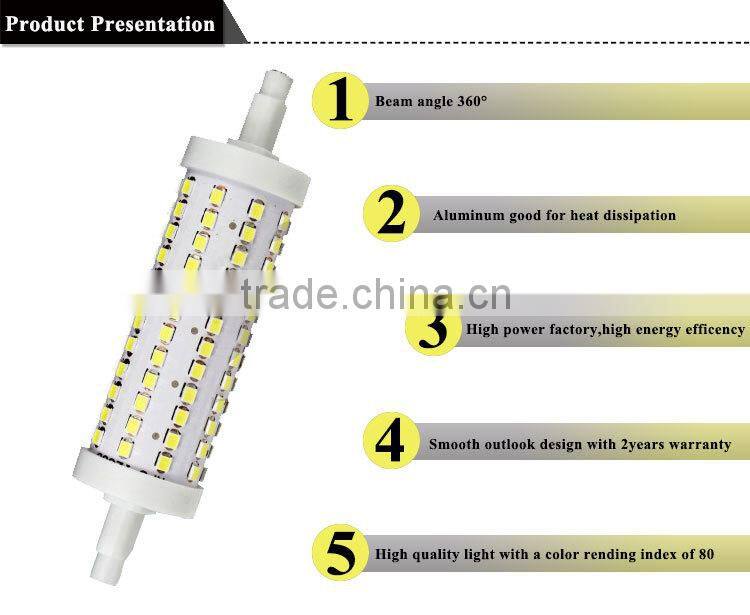 Product Presentation

1 Beam angle 360°

2 Aluminum good for heat dissipation

trade.china.cn

3 High power factory,high energy efficency

4 Smooth outlook design with 2years warranty

5 High quality light with a color rending index of 80