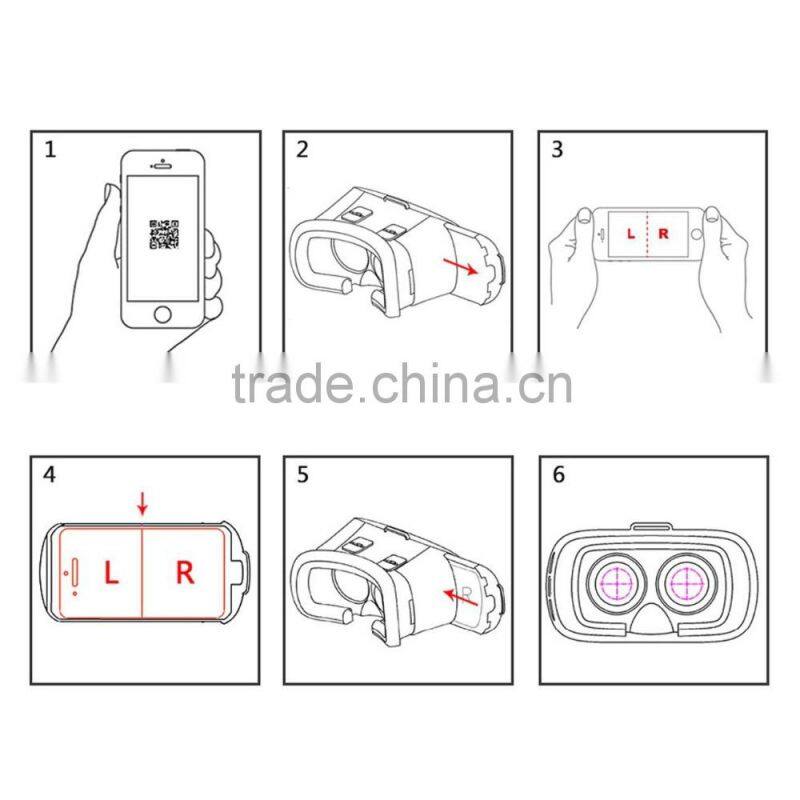 1

2

3

L R

trade.china.cn

4

L R

5

R

6