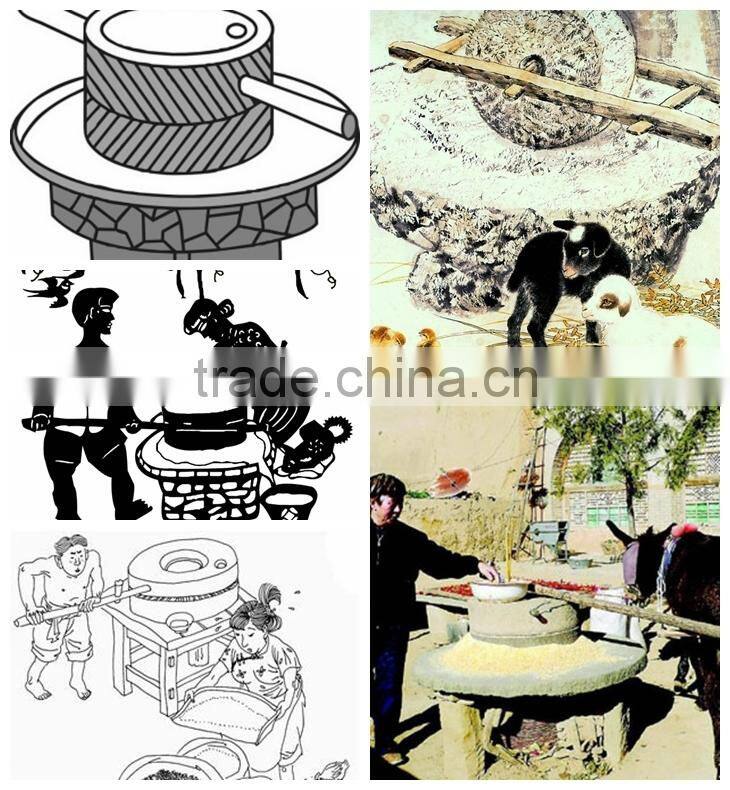 trade.china.cn