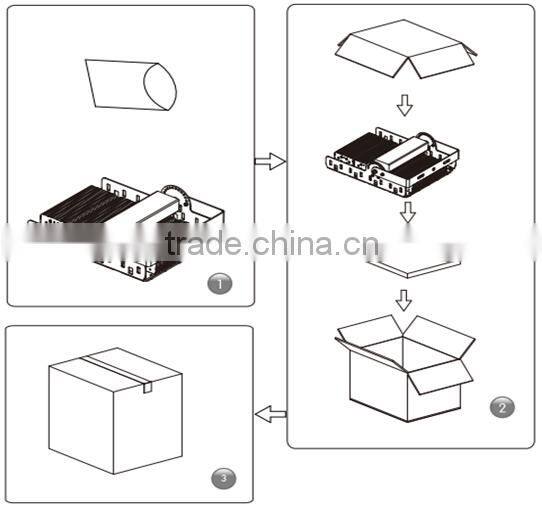 trade.china.cn

1

2

3