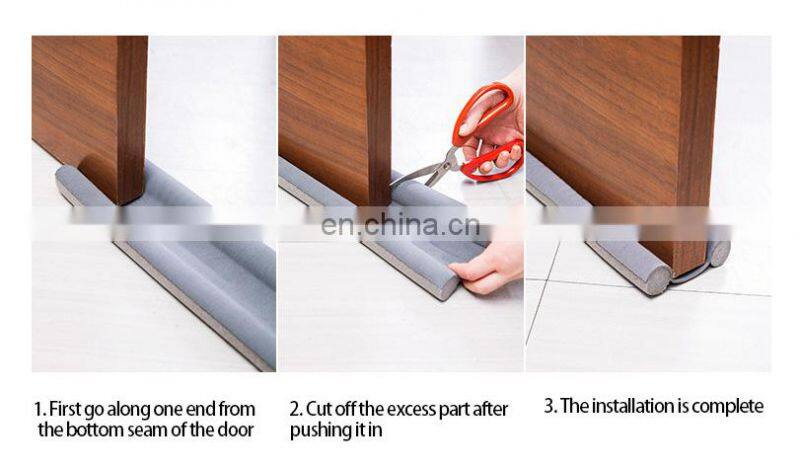 en.china.cn

1. First go along one end from the bottom seam of the door

2. Cut off the excess part after pushing it in

3. The installation is complete