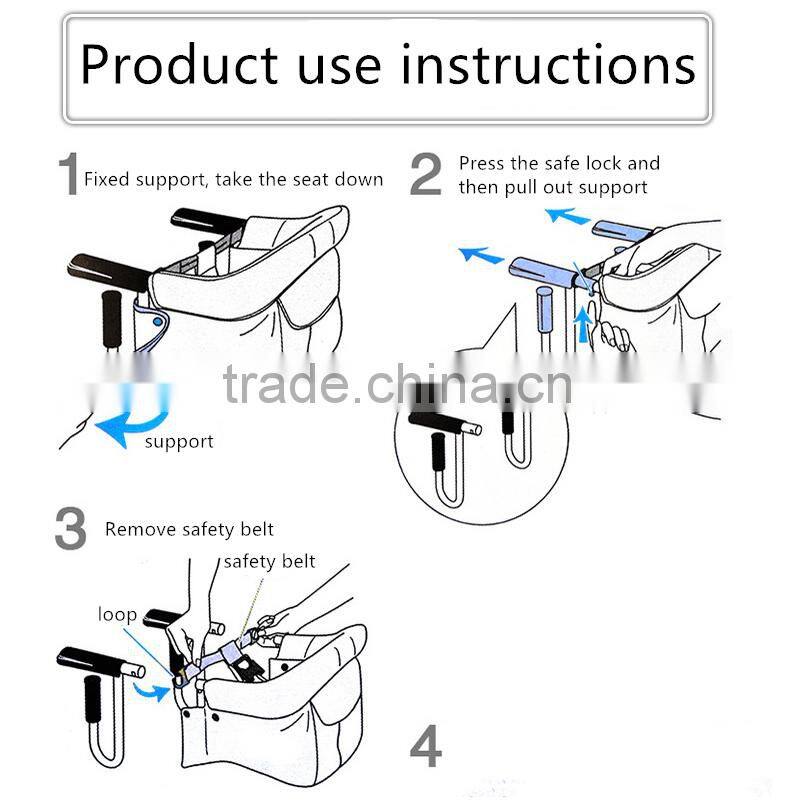 Product use instructions

1 Fixed support, take the seat down

support

2 Press the safe lock and then pull out support

trade.china.cn

3 Remove safety belt

safety belt

loop

4