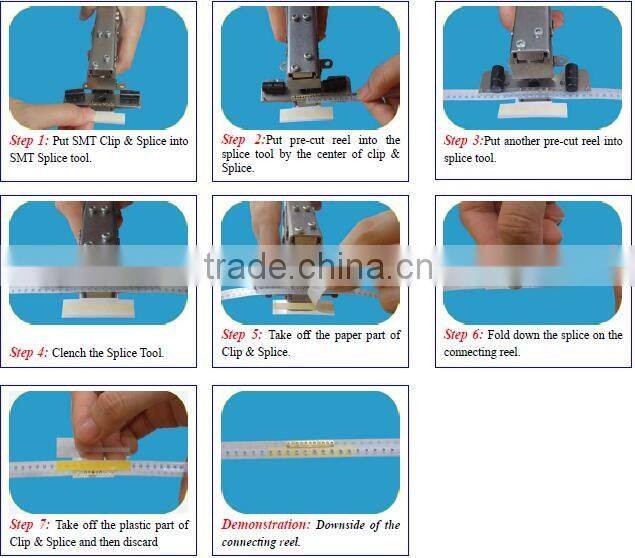 Step 1: Put SMT Clip & Splice into SMT Splice tool.

Step 2:Put pre-cut reel into the splice tool by the center of clip & Splice.

Step 3:Put another pre-cut reel into splice tool.

trade.china.cn

Step 4: Clench the Splice Tool.

Step 5: Take off the paper part of Clip & Splice.

Step 6: Fold down the splice on the connecting reel.

Step 7: Take off the plastic part of Clip & Splice and then discard

Demonstration: Downside of the connecting reel.